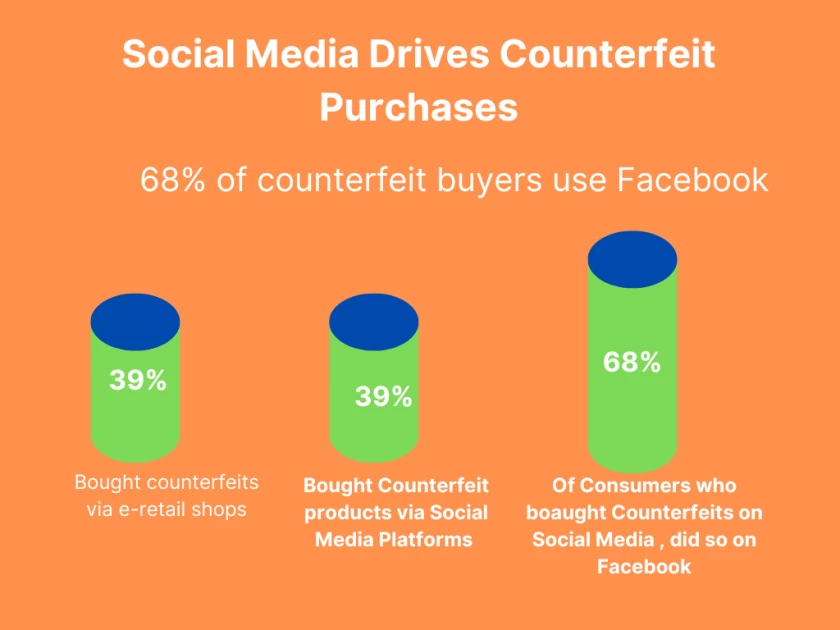 Social Media Drives Counterfeit Purchases

68% of counterfeit buyers use Facebook

39%

Bought counterfeits via e-retail shops

39%

Bought Counterfeit products via Social Media Platforms

68%

Of Consumers who boaught Counterfeits on Social Media , did so on Facebook